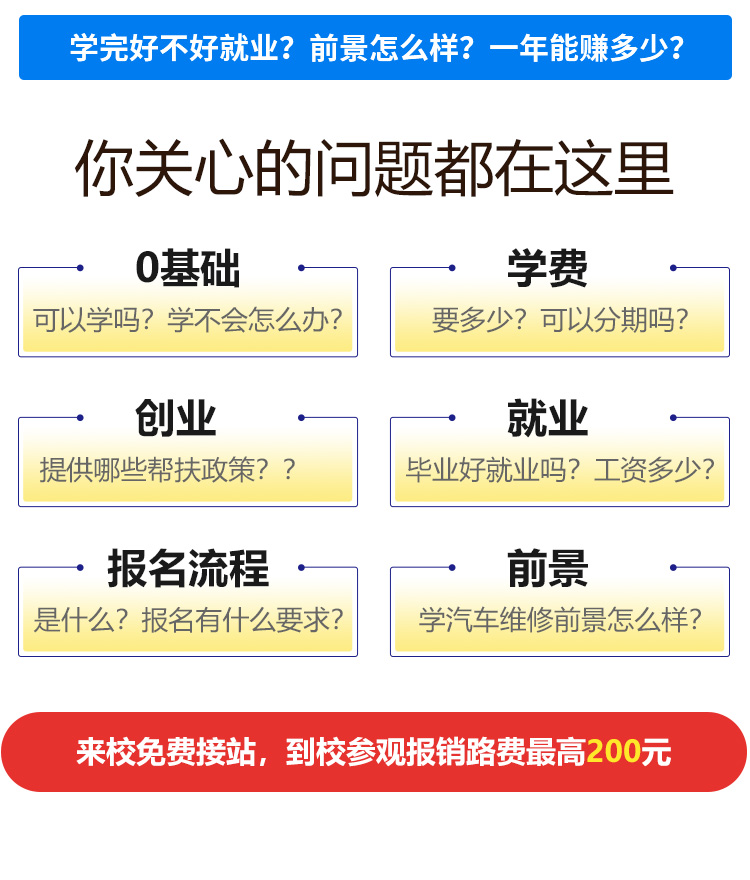 学完好不好就业？前景怎么样？一年能赚多少？

你关心的问题都在这里

0基础
可以学吗？学不会怎么办？

学费
要多少？可以分期吗？

创业
提供哪些帮扶政策？？

就业
毕业好就业吗？工资多少？

报名流程
是什么？报名有什么要求？

前景
学汽车维修前景怎么样？

来校免费接站，到校参观报销路费最高200元